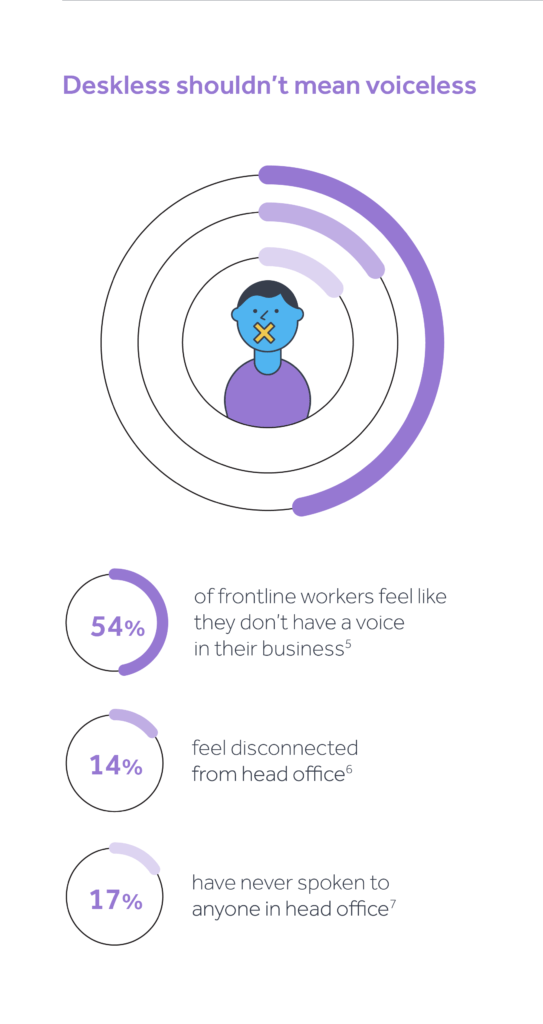 Deskless shouldn't mean voiceless

54%

of frontline workers feel like they don't have a voice in their business$^5$

14%

feel disconnected from head office$^6$

17%

have never spoken to anyone in head office$^7$